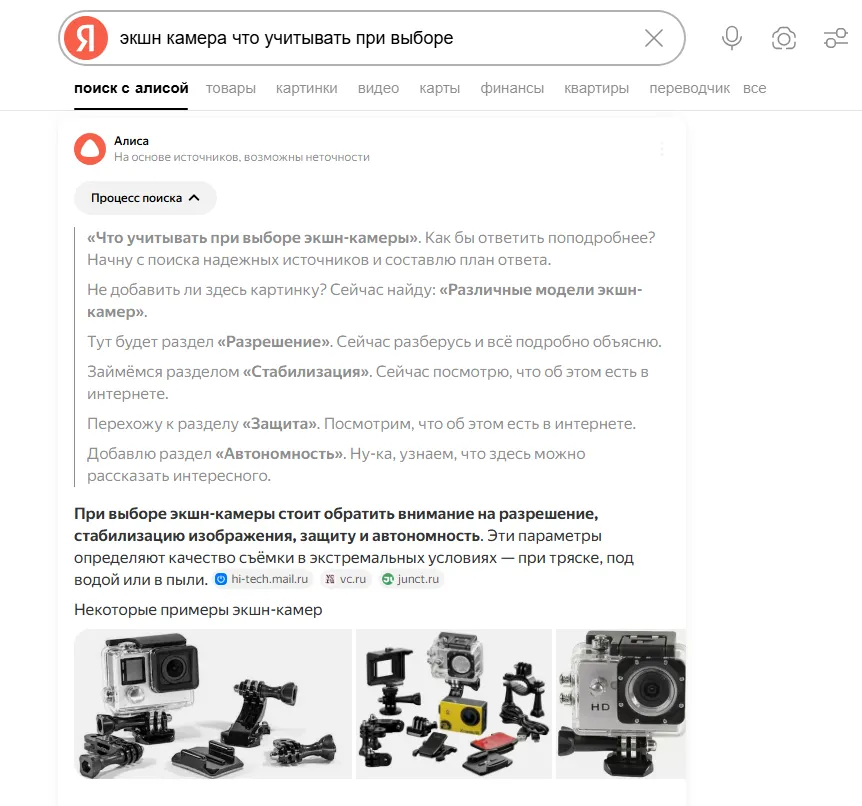 Я экшн камера что учитывать при выборе

поиск с алисой товары картинки видео карты финансы квартиры переводчик все

Алиса
На основе источников, возможны неточности

Процесс поиска

«Что учитывать при выборе экшн-камеры». Как бы ответить поподробнее? Начну с поиска надежных источников и составлю план ответа.

Не добавить ли здесь картинку? Сейчас найду: «Различные модели экшн-камер».

Тут будет раздел «Разрешение». Сейчас разберусь и всё подробно объясню.

Займёмся разделом «Стабилизация». Сейчас посмотрю, что об этом есть в интернете.

Перехожу к разделу «Защита». Посмотрим, что об этом есть в интернете.

Добавлю раздел «Автономность». Ну-ка, узнаем, что здесь можно рассказать интересного.

При выборе экшн-камеры стоит обратить внимание на разрешение, стабилизацию изображения, защиту и автономность. Эти параметры определяют качество съёмки в экстремальных условиях — при тряске, под водой или в пыли. hi-tech.mail.ru vc.ru junct.ru

Некоторые примеры экшн-камер

HD